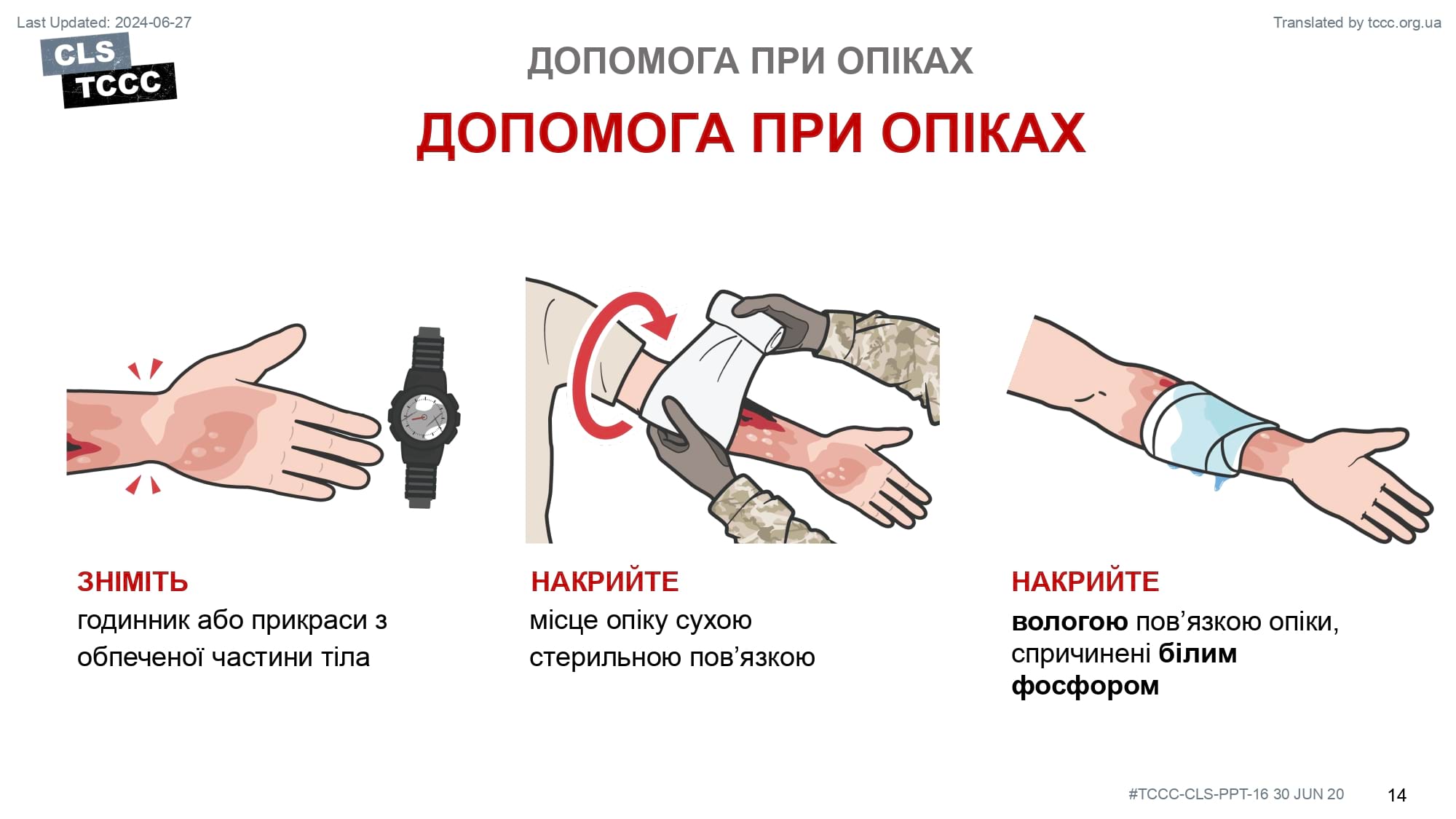 Last Updated: 2024-06-27

Translated by tccc.org.ua

CLS
TCCC

ДОПОМОГА ПРИ ОПІКАХ

ДОПОМОГА ПРИ ОПІКАХ

ЗНІМІТЬ
годинник або прикраси з обпеченої частини тіла

НАКРИЙТЕ
місце опіку сухою стерильною пов’язкою

НАКРИЙТЕ
вологою пов’язкою опіки, спричинені білим фосфором

#TCCC-CLS-PPT-16 30 JUN 20

14