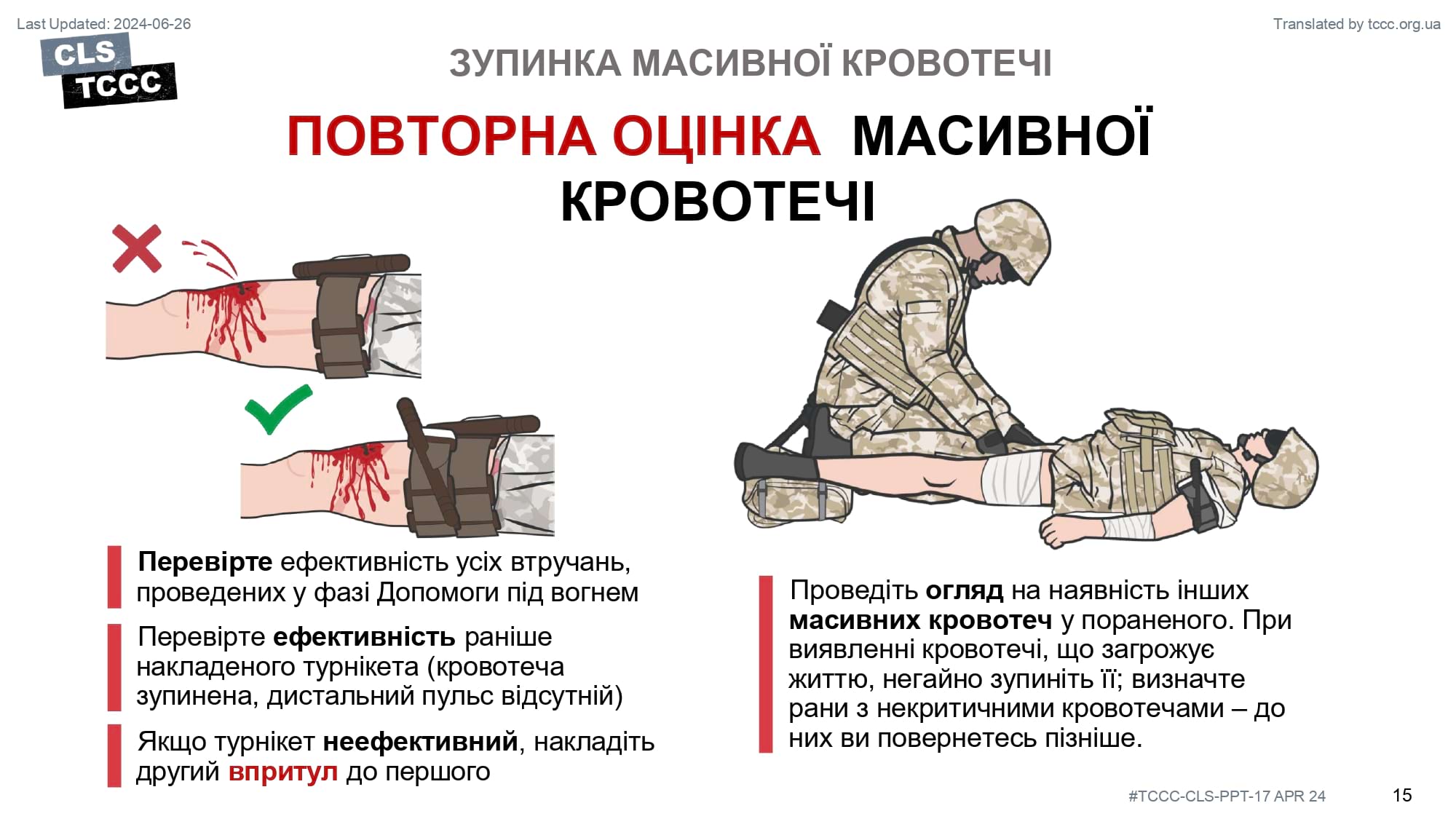 Last Updated: 2024-06-26

Translated by tccc.org.ua

CLS
TCCC

ЗУПИНКА МАСИВНОЇ КРОВОТЕЧІ

ПОВТОРНА ОЦІНКА МАСИВНОЇ КРОВОТЕЧІ

Перевірте ефективність усіх втручань, проведених у фазі Допомоги під вогнем

Перевірте ефективність раніше накладеного турнікета (кровотеча зупинена, дистальний пульс відсутній)

Якщо турнікет неефективний, накладіть другий впритул до першого

Проведіть огляд на наявність інших масивних кровотеч у пораненого. При виявленні кровотечі, що загрожує життю, негайно зупиніть її; визначте рани з некритичними кровотечами – до них ви повернетесь пізніше.

#TCCC-CLS-PPT-17 APR 24

15