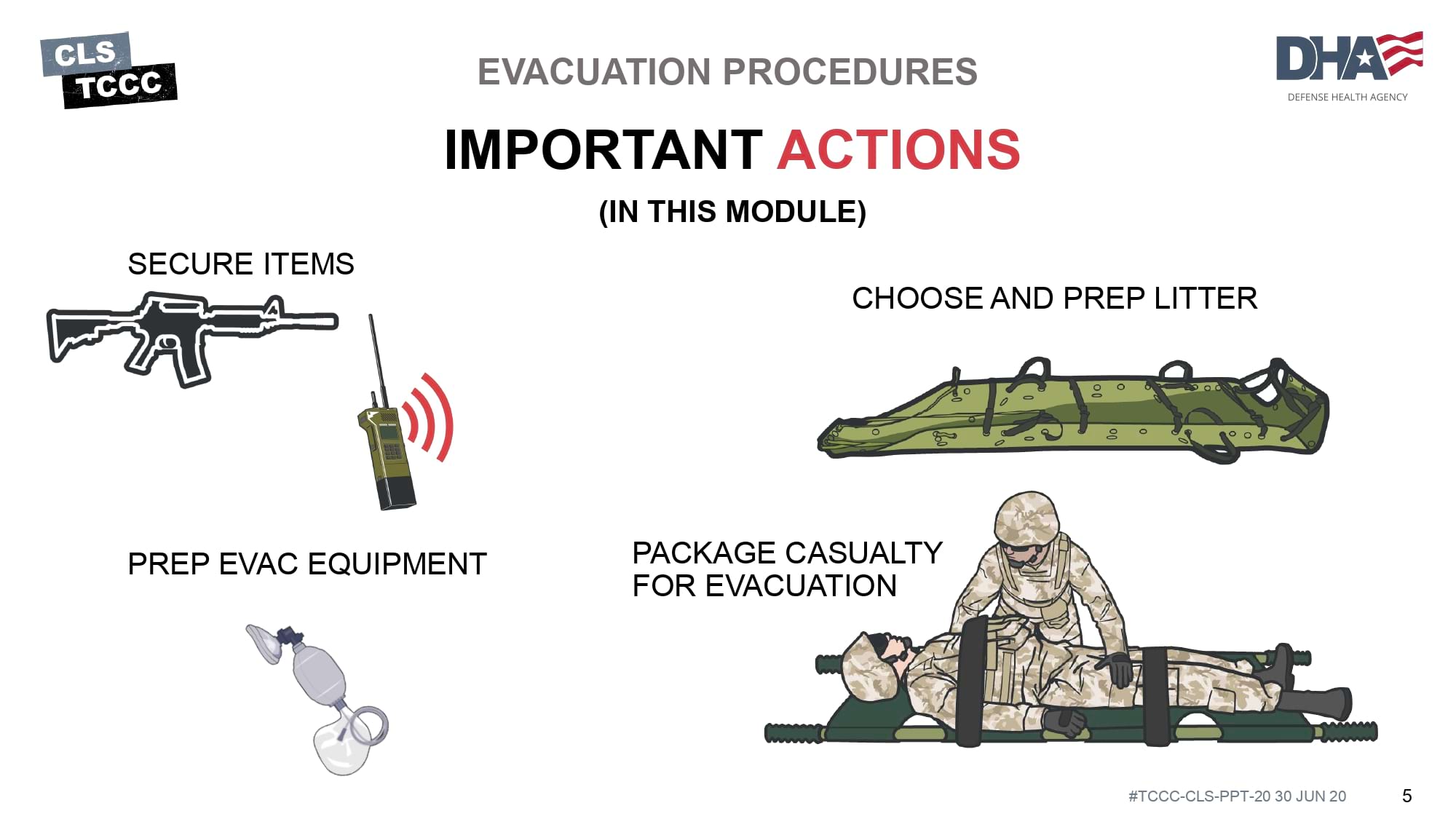 CLS
TCCC

EVACUATION PROCEDURES

DHA
DEFENSE HEALTH AGENCY

IMPORTANT ACTIONS

(IN THIS MODULE)

SECURE ITEMS

CHOOSE AND PREP LITTER

PREP EVAC EQUIPMENT

PACKAGE CASUALTY FOR EVACUATION

#TCCC-CLS-PPT-20 30 JUN 20

5