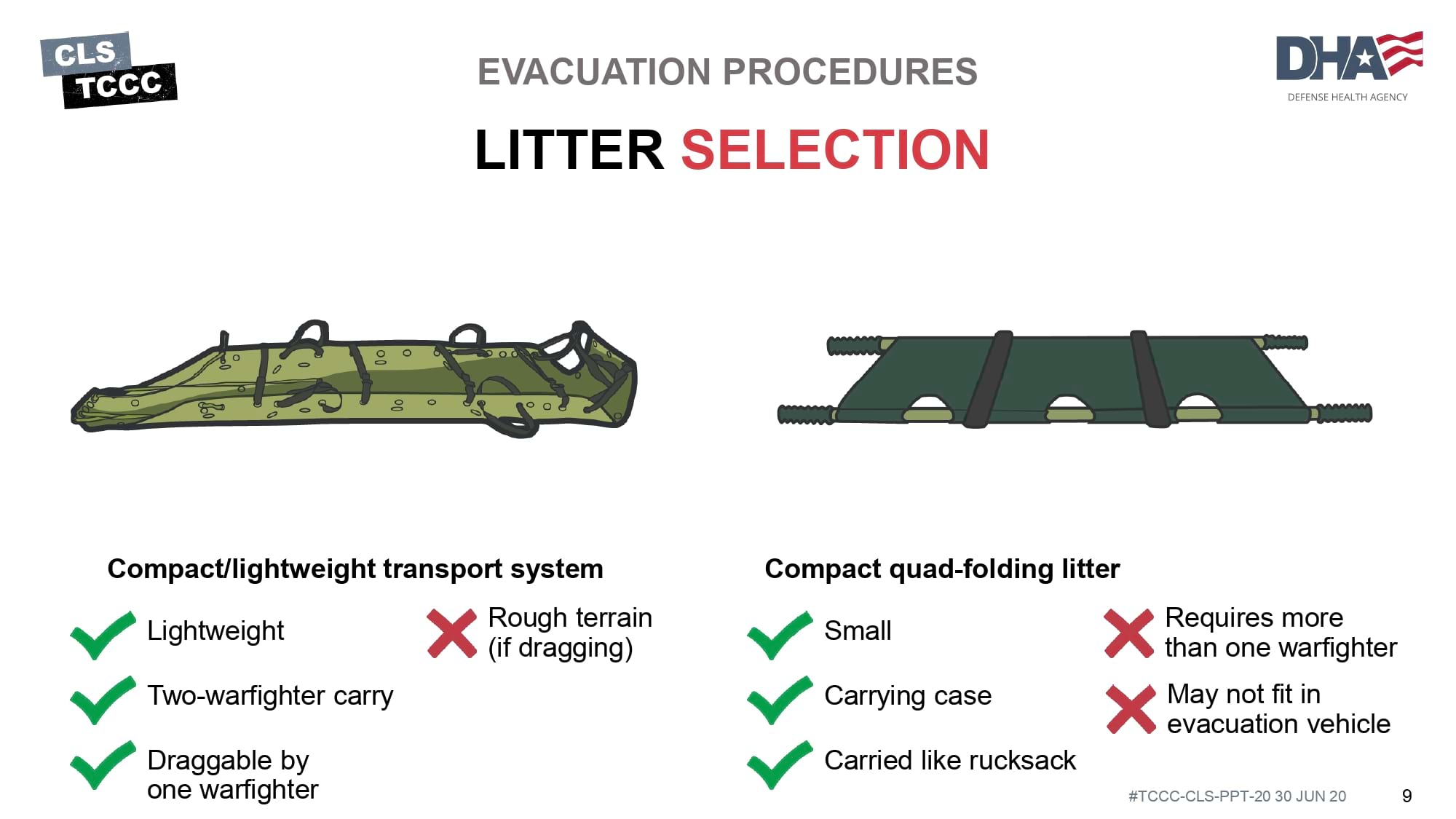 CLS
TCCC

EVACUATION PROCEDURES

DHA
DEFENSE HEALTH AGENCY

LITTER SELECTION

Compact/lightweight transport system

Lightweight

Two-warfighter carry

Draggable by one warfighter

Rough terrain (if dragging)

Compact quad-folding litter

Small

Carrying case

Carried like rucksack

Requires more than one warfighter

May not fit in evacuation vehicle

#TCCC-CLS-PPT-20 30 JUN 20

9