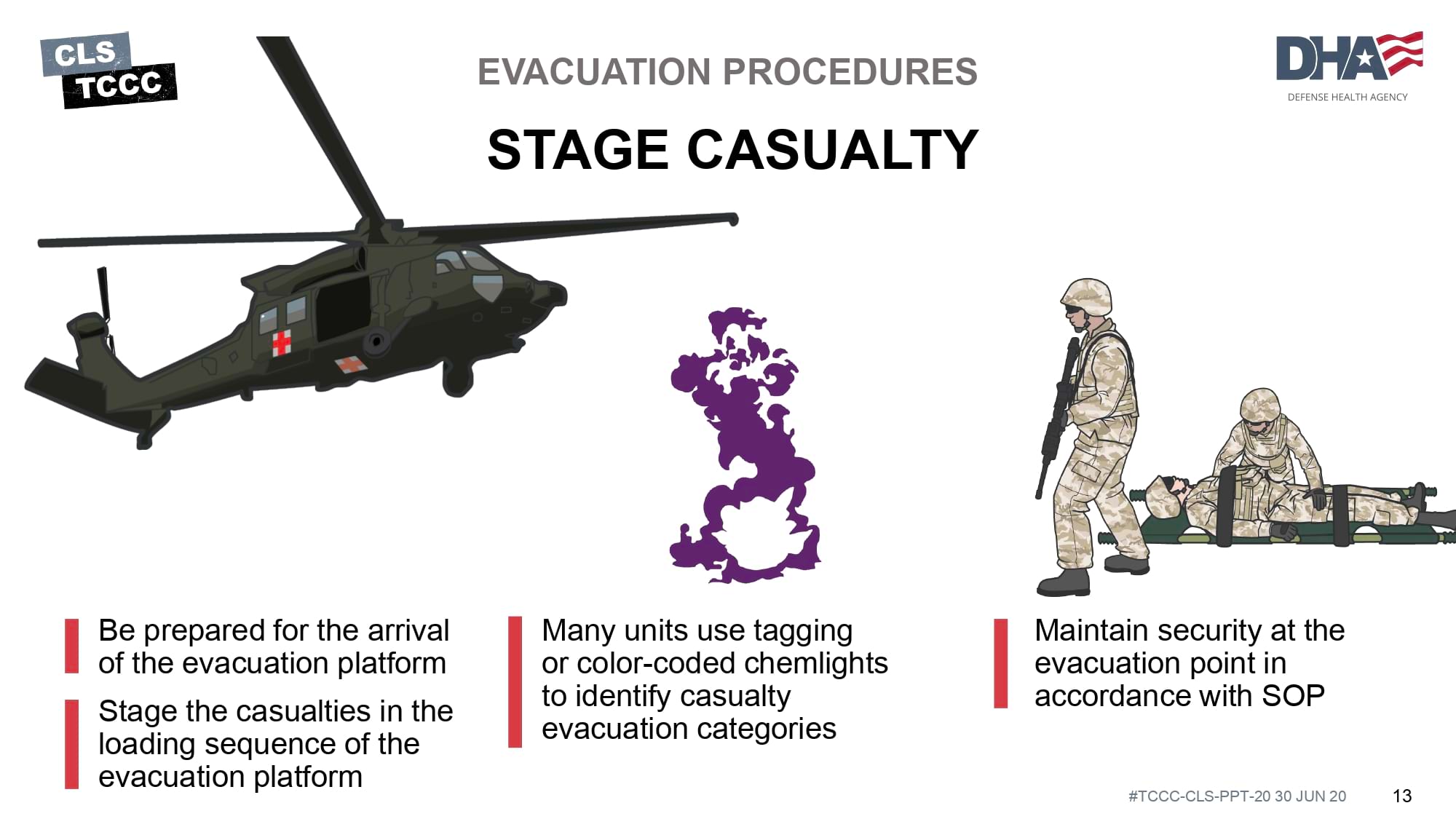 CLS
TCCC

EVACUATION PROCEDURES

DHA
DEFENSE HEALTH AGENCY

STAGE CASUALTY

Be prepared for the arrival of the evacuation platform

Stage the casualties in the loading sequence of the evacuation platform

Many units use tagging or color-coded chemlights to identify casualty evacuation categories

Maintain security at the evacuation point in accordance with SOP

#TCCC-CLS-PPT-20 30 JUN 20

13