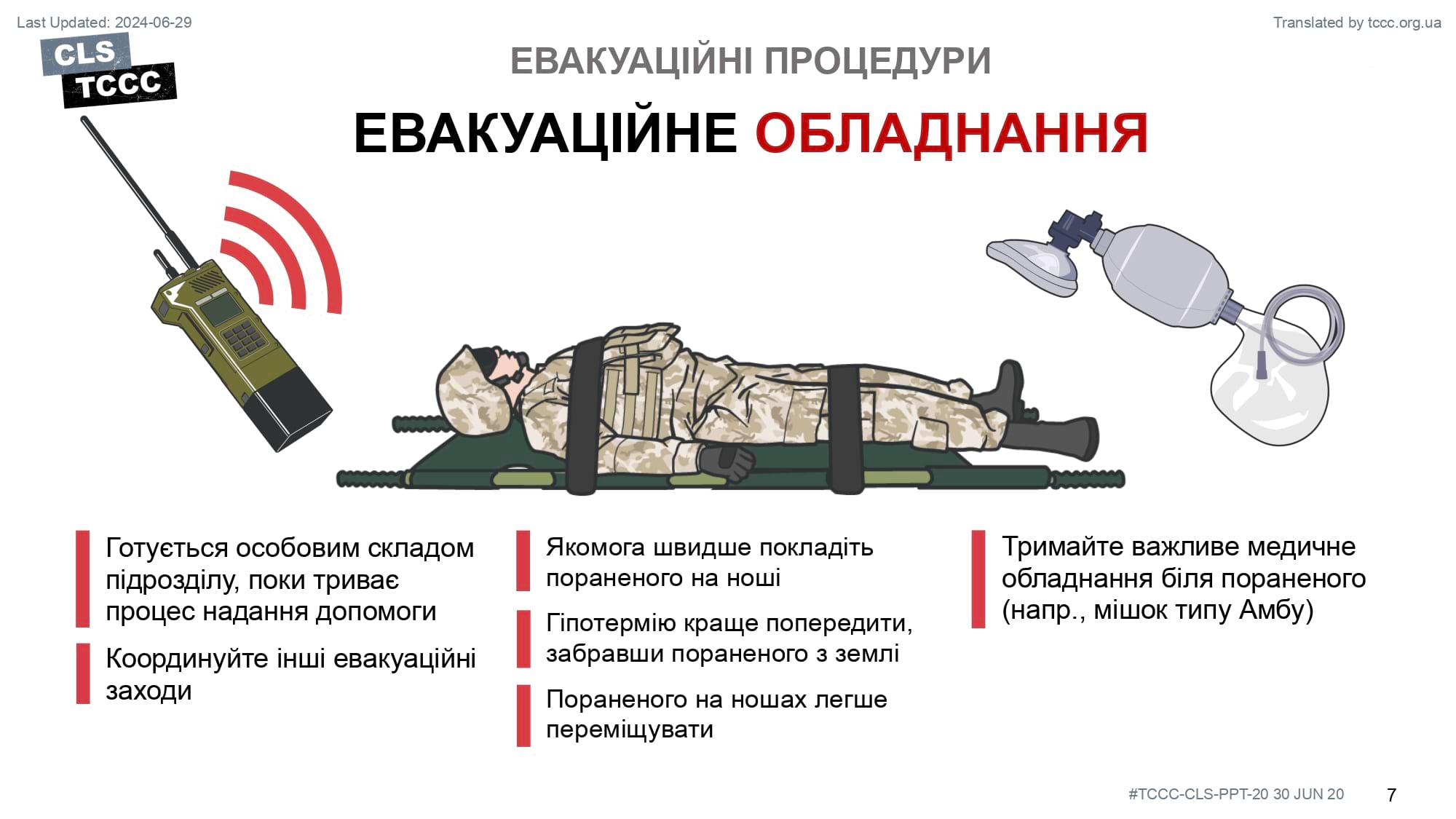 Last Updated: 2024-06-29

Translated by tccc.org.ua

CLS
TCCC

ЕВАКУАЦІЙНІ ПРОЦЕДУРИ

ЕВАКУАЦІЙНЕ ОБЛАДНАННЯ

Готується особовим складом підрозділу, поки триває процес надання допомоги

Координуйте інші евакуаційні заходи

Якомога швидше покладіть пораненого на ноші

Гіпотермію краще попередити, забравши пораненого з землі

Пораненого на ношах легше переміщувати

Тримайте важливе медичне обладнання біля пораненого (напр., мішок типу Амбу)

#TCCC-CLS-PPT-20 30 JUN 20

7