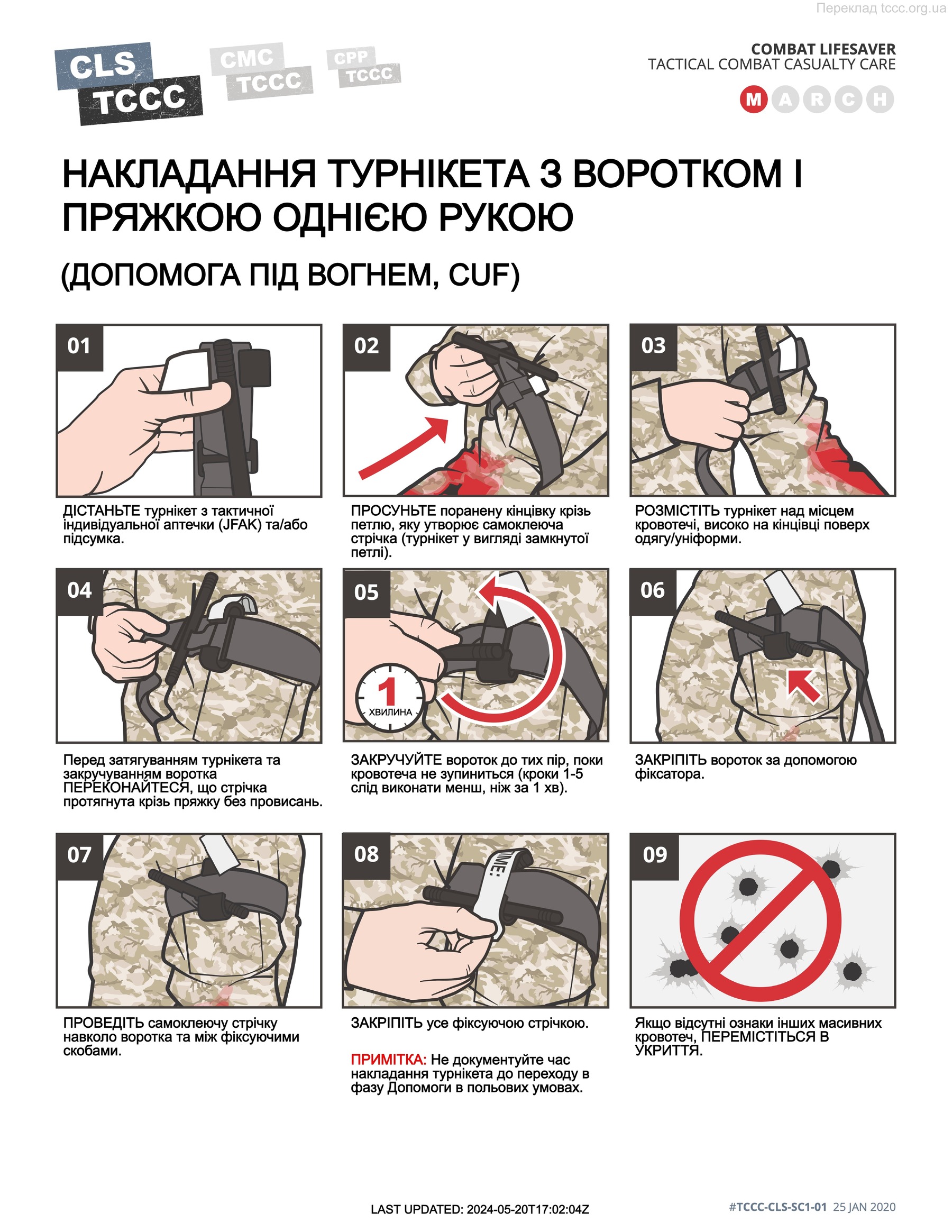 Переклад tccc.org.ua

CLS TCCC
CMC TCCC
CPP TCCC

COMBAT LIFESAVER
TACTICAL COMBAT CASUALTY CARE

M A R C H

НАКЛАДАННЯ ТУРНІКЕТА З ВОРОТКОМ І ПРЯЖКОЮ ОДНІЄЮ РУКОЮ

(ДОПОМОГА ПІД ВОГНЕМ, CUF)

01
ДІСТАНЬТЕ турнікет з тактичної індивідуальної аптечки (JFAK) та/або підсумка.

02
ПРОСУНЬТЕ поранену кінцівку крізь петлю, яку утворює самоклеюча стрічка (турнікет у вигляді замкнутої петлі).

03
РОЗМІСТІТЬ турнікет над місцем кровотечі, високо на кінцівці поверх одягу/уніформи.

04
Перед затягуванням турнікета та закручуванням воротка ПЕРЕКОНАЙТЕСЯ, що стрічка протягнута крізь пряжку без провисань.

05
1 ХВИЛИНА
ЗАКРУЧУЙТЕ вороток до тих пір, поки кровотеча не зупиниться (кроки 1-5 слід виконати менш, ніж за 1 хв).

06
ЗАКРІПІТЬ вороток за допомогою фіксатора.

07
ПРОВЕДІТЬ самоклеючу стрічку навколо воротка та між фіксуючими скобами.

08
TIME:
ЗАКРІПІТЬ усе фіксуючою стрічкою.

ПРИМІТКА: Не документуйте час накладання турнікета до переходу в фазу Допомоги в польових умовах.

09
Якщо відсутні ознаки інших масивних кровотеч, ПЕРЕМІСТІТЬСЯ В УКРИТТЯ.

LAST UPDATED: 2024-05-20T17:02:04Z

#TCCC-CLS-SC1-01 25 JAN 2020