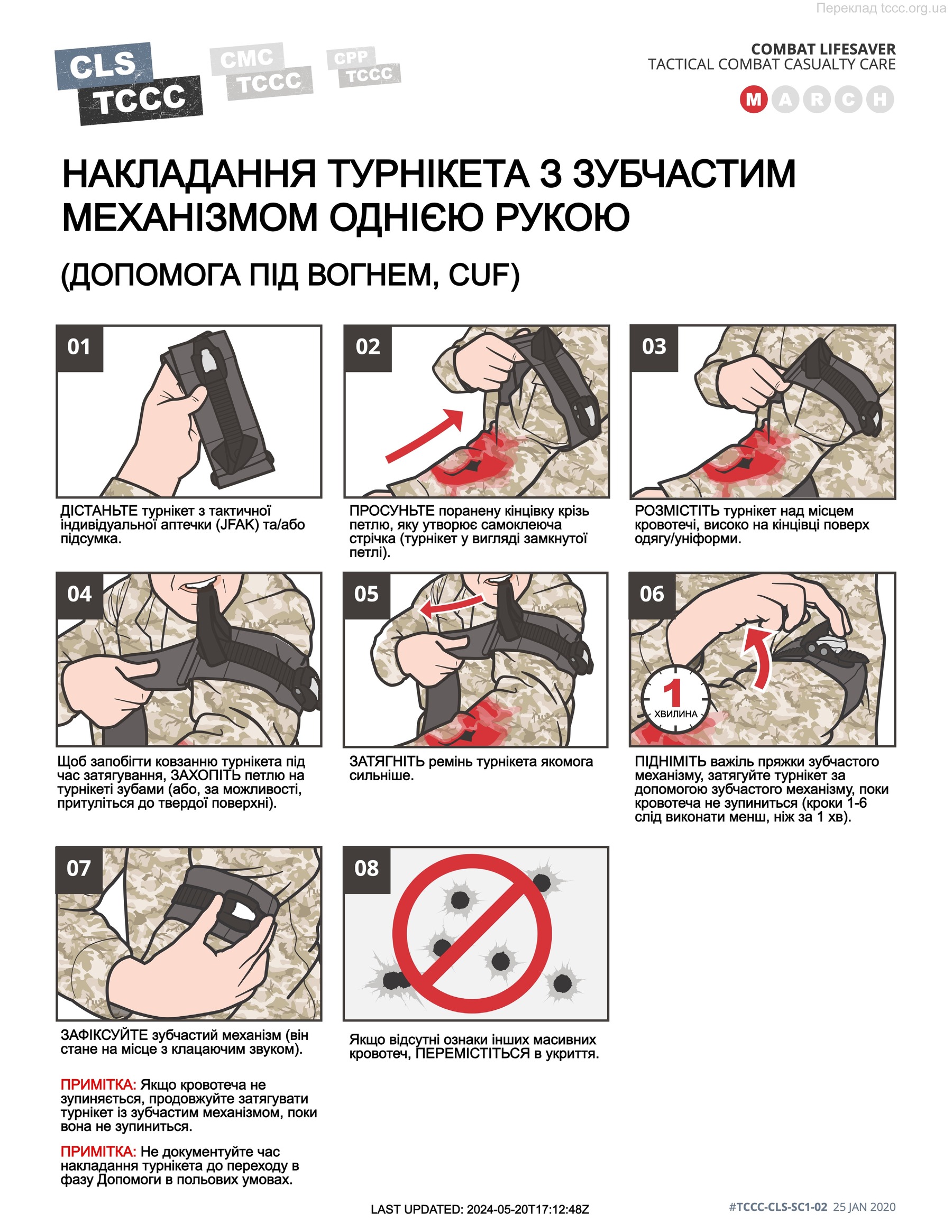 Переклад tccc.org.ua

CLS TCCC CMC TCCC CPP TCCC

COMBAT LIFESAVER
TACTICAL COMBAT CASUALTY CARE

M A R C H

НАКЛАДАННЯ ТУРНІКЕТА З ЗУБЧАСТИМ МЕХАНІЗМОМ ОДНІЄЮ РУКОЮ

(ДОПОМОГА ПІД ВОГНЕМ, CUF)

01

ДІСТАНЬТЕ турнікет з тактичної індивідуальної аптечки (JFAK) та/або підсумка.

02

ПРОСУНЬТЕ поранену кінцівку крізь петлю, яку утворює самоклеюча стрічка (турнікет у вигляді замкнутої петлі).

03

РОЗМІСТІТЬ турнікет над місцем кровотечі, високо на кінцівці поверх одягу/уніформи.

04

Щоб запобігти ковзанню турнікета під час затягування, ЗАХОПІТЬ петлю на турнікеті зубами (або, за можливості, притуліться до твердої поверхні).

05

ЗАТЯГНІТЬ ремінь турнікета якомога сильніше.

06

1
ХВИЛИНА

ПІДНІМІТЬ важіль пряжки зубчастого механізму, затягуйте турнікет за допомогою зубчастого механізму, поки кровотеча не зупиниться (кроки 1-6 слід виконати менш, ніж за 1 хв).

07

ЗАФІКСУЙТЕ зубчастий механізм (він стане на місце з клацаючим звуком).

ПРИМІТКА: Якщо кровотеча не зупиняється, продовжуйте затягувати турнікет із зубчастим механізмом, поки вона не зупиниться.

ПРИМІТКА: Не документуйте час накладання турнікета до переходу в фазу Допомоги в польових умовах.

08

Якщо відсутні ознаки інших масивних кровотеч, ПЕРЕМІСТІТЬСЯ в укриття.

LAST UPDATED: 2024-05-20T17:12:48Z

#TCCC-CLS-SC1-02 25 JAN 2020