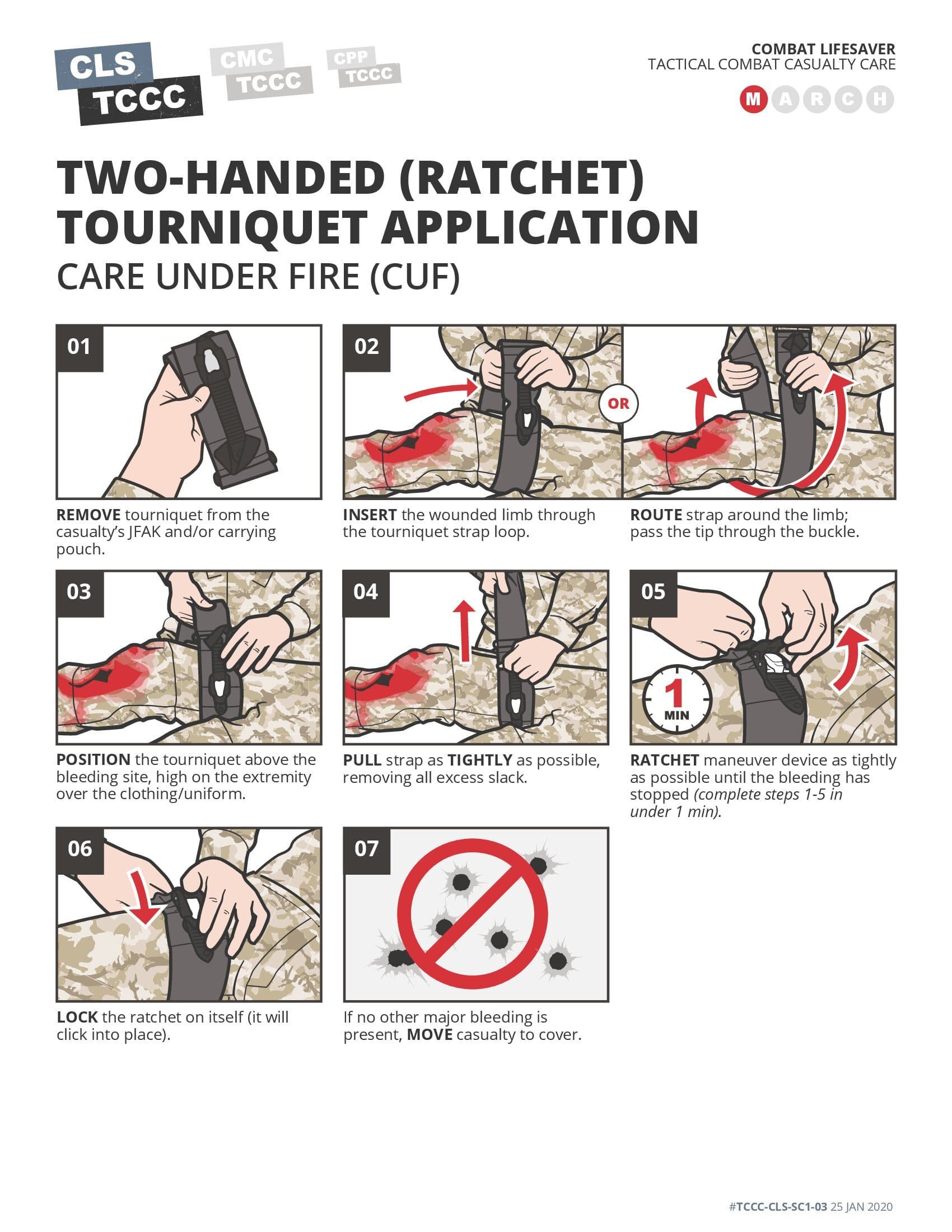 CLS TCCC

CMC TCCC

CPP TCCC

COMBAT LIFESAVER
TACTICAL COMBAT CASUALTY CARE

M A R C H

TWO-HANDED (RATCHET) TOURNIQUET APPLICATION
CARE UNDER FIRE (CUF)

01

REMOVE tourniquet from the casualty's JFAK and/or carrying pouch.

02

OR

INSERT the wounded limb through the tourniquet strap loop.

ROUTE strap around the limb; pass the tip through the buckle.

03

POSITION the tourniquet above the bleeding site, high on the extremity over the clothing/uniform.

04

PULL strap as TIGHTLY as possible, removing all excess slack.

05

1 MIN

RATCHET maneuver device as tightly as possible until the bleeding has stopped (complete steps 1-5 in under 1 min).

06

LOCK the ratchet on itself (it will click into place).

07

If no other major bleeding is present, MOVE casualty to cover.

#TCCC-CLS-SC1-03 25 JAN 2020