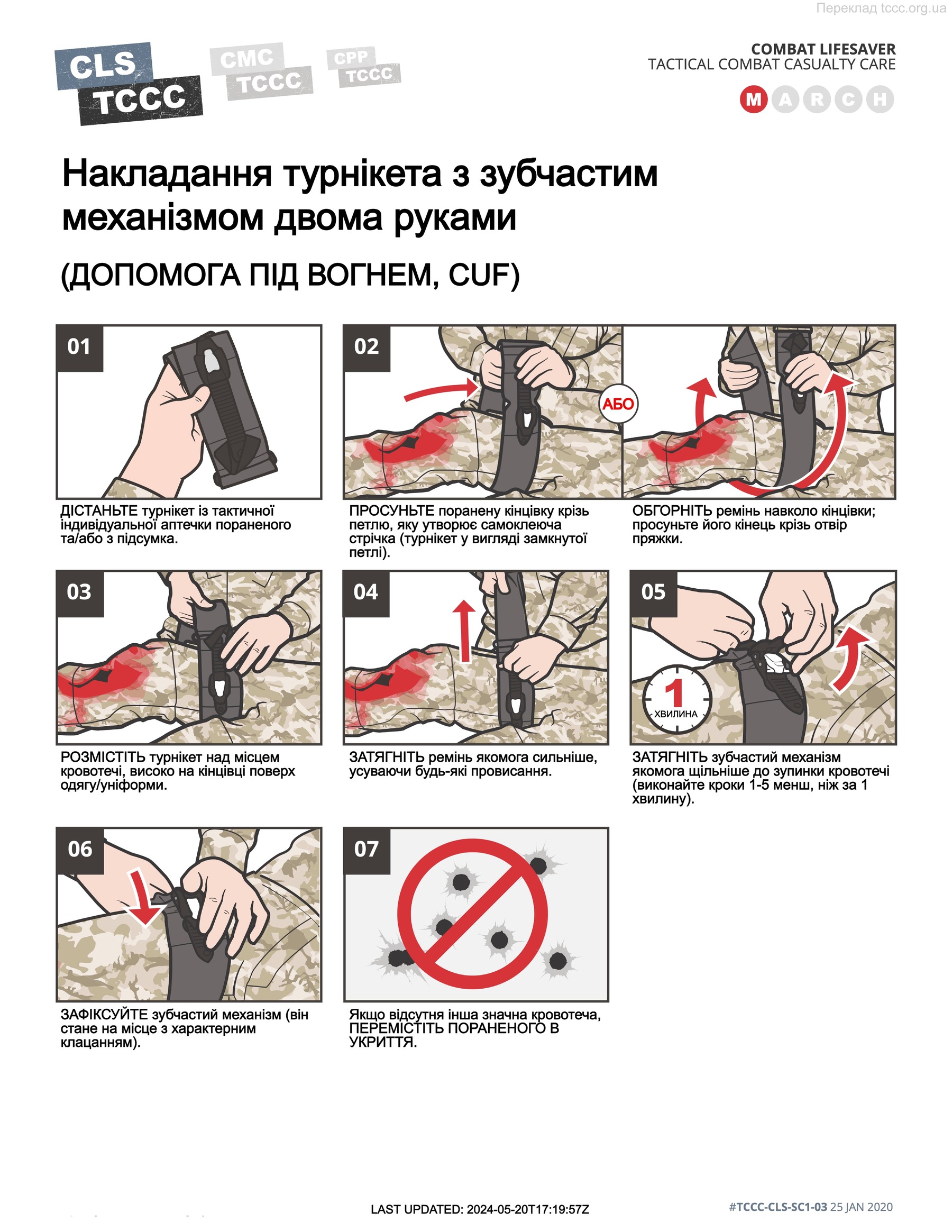 Переклад tccc.org.ua

CLS TCCC CMC TCCC CPP TCCC

COMBAT LIFESAVER
TACTICAL COMBAT CASUALTY CARE

M A R C H

Накладання турнікета з зубчастим механізмом двома руками

(ДОПОМОГА ПІД ВОГНЕМ, CUF)

01

ДІСТАНЬТЕ турнікет із тактичної індивідуальної аптечки пораненого та/або з підсумка.

02

АБО

ПРОСУНЬТЕ поранену кінцівку крізь петлю, яку утворює самоклеюча стрічка (турнікет у вигляді замкнутої петлі).

ОБГОРНІТЬ ремінь навколо кінцівки; просуньте його кінець крізь отвір пряжки.

03

РОЗМІСТІТЬ турнікет над місцем кровотечі, високо на кінцівці поверх одягу/уніформи.

04

ЗАТЯГНІТЬ ремінь якомога сильніше, усуваючи будь-які провисання.

05

1 ХВИЛИНА

ЗАТЯГНІТЬ зубчастий механізм якомога щільніше до зупинки кровотечі (виконайте кроки 1-5 менш, ніж за 1 хвилину).

06

ЗАФІКСУЙТЕ зубчастий механізм (він стане на місце з характерним клацанням).

07

Якщо відсутня інша значна кровотеча, ПЕРЕМІСТІТЬ ПОРАНЕНОГО В УКРИТТЯ.

LAST UPDATED: 2024-05-20T17:19:57Z

#TCCC-CLS-SC1-03 25 JAN 2020