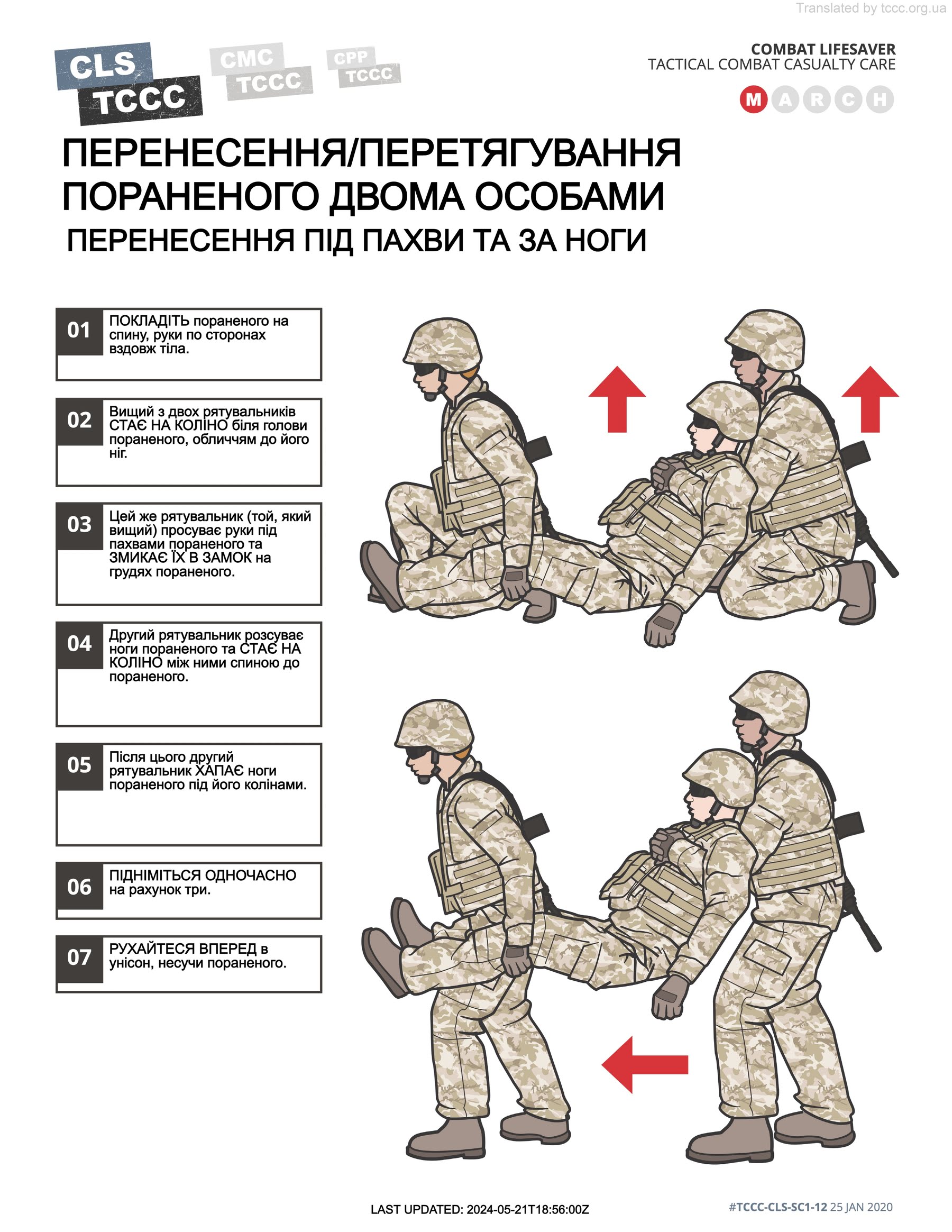 Translated by tccc.org.ua

CLS TCCC

CMC TCCC

CPP TCCC

COMBAT LIFESAVER
TACTICAL COMBAT CASUALTY CARE

M A R C H

ПЕРЕНЕСЕННЯ/ПЕРЕТЯГУВАННЯ ПОРАНЕНОГО ДВОМА ОСОБАМИ

ПЕРЕНЕСЕННЯ ПІД ПАХВИ ТА ЗА НОГИ

01 ПОКЛАДІТЬ пораненого на спину, руки по сторонах вздовж тіла.

02 Вищий з двох рятувальників СТАЄ НА КОЛІНО біля голови пораненого, обличчям до його ніг.

03 Цей же рятувальник (той, який вищий) просуває руки під пахвами пораненого та ЗМИКАЄ ЇХ В ЗАМОК на грудях пораненого.

04 Другий рятувальник розсуває ноги пораненого та СТАЄ НА КОЛІНО між ними спиною до пораненого.

05 Після цього другий рятувальник ХАПАЄ ноги пораненого під його колінами.

06 ПІДНІМІТЬСЯ ОДНОЧАСНО на рахунок три.

07 РУХАЙТЕСЯ ВПЕРЕД в унісон, несучи пораненого.

LAST UPDATED: 2024-05-21T18:56:00Z

#TCCC-CLS-SC1-12 25 JAN 2020