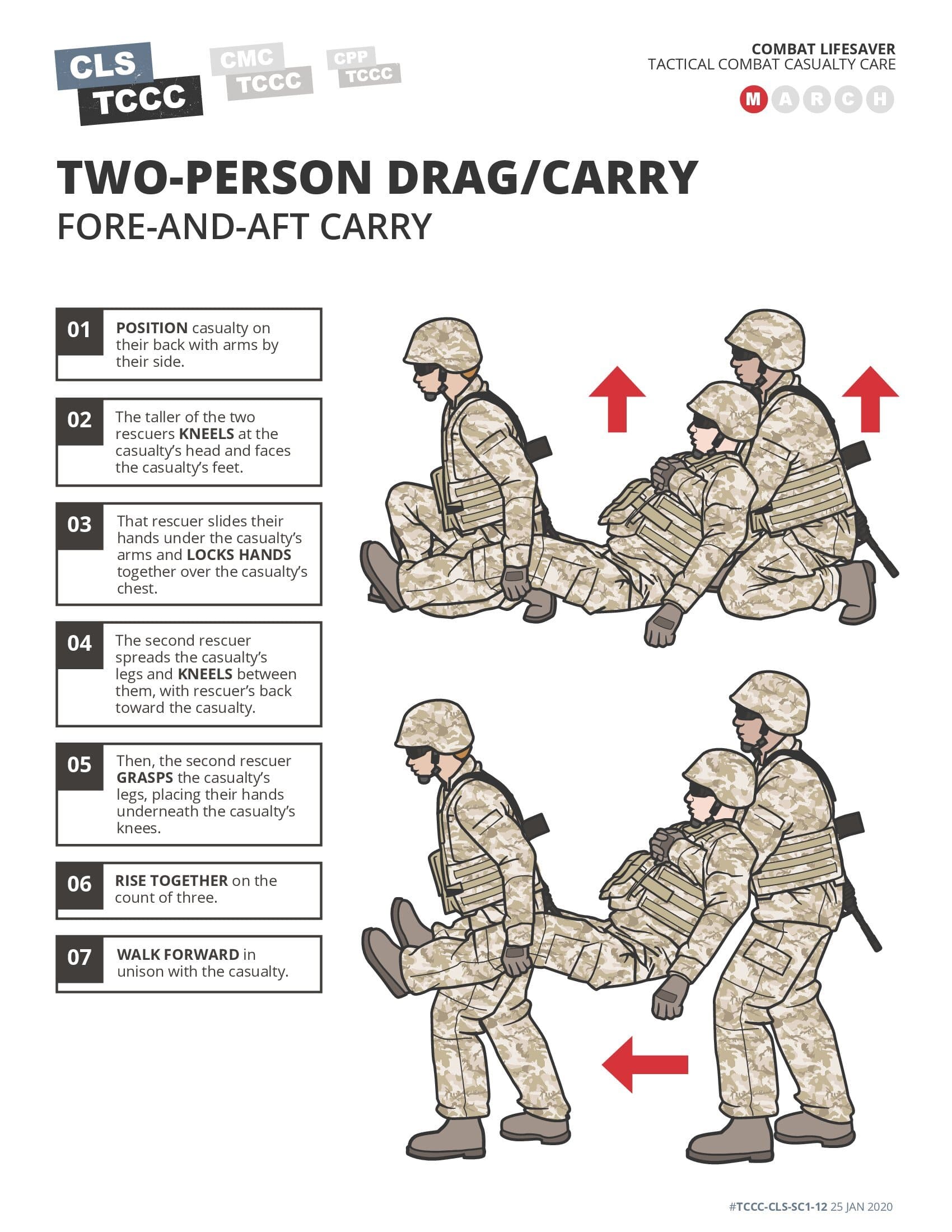 CLS TCCC

CMC TCCC

CPP TCCC

COMBAT LIFESAVER
TACTICAL COMBAT CASUALTY CARE

M A R C H

TWO-PERSON DRAG/CARRY
FORE-AND-AFT CARRY

01 POSITION casualty on their back with arms by their side.

02 The taller of the two rescuers KNEELS at the casualty's head and faces the casualty's feet.

03 That rescuer slides their hands under the casualty's arms and LOCKS HANDS together over the casualty's chest.

04 The second rescuer spreads the casualty's legs and KNEELS between them, with rescuer's back toward the casualty.

05 Then, the second rescuer GRASPS the casualty's legs, placing their hands underneath the casualty's knees.

06 RISE TOGETHER on the count of three.

07 WALK FORWARD in unison with the casualty.

#TCCC-CLS-SC1-12 25 JAN 2020