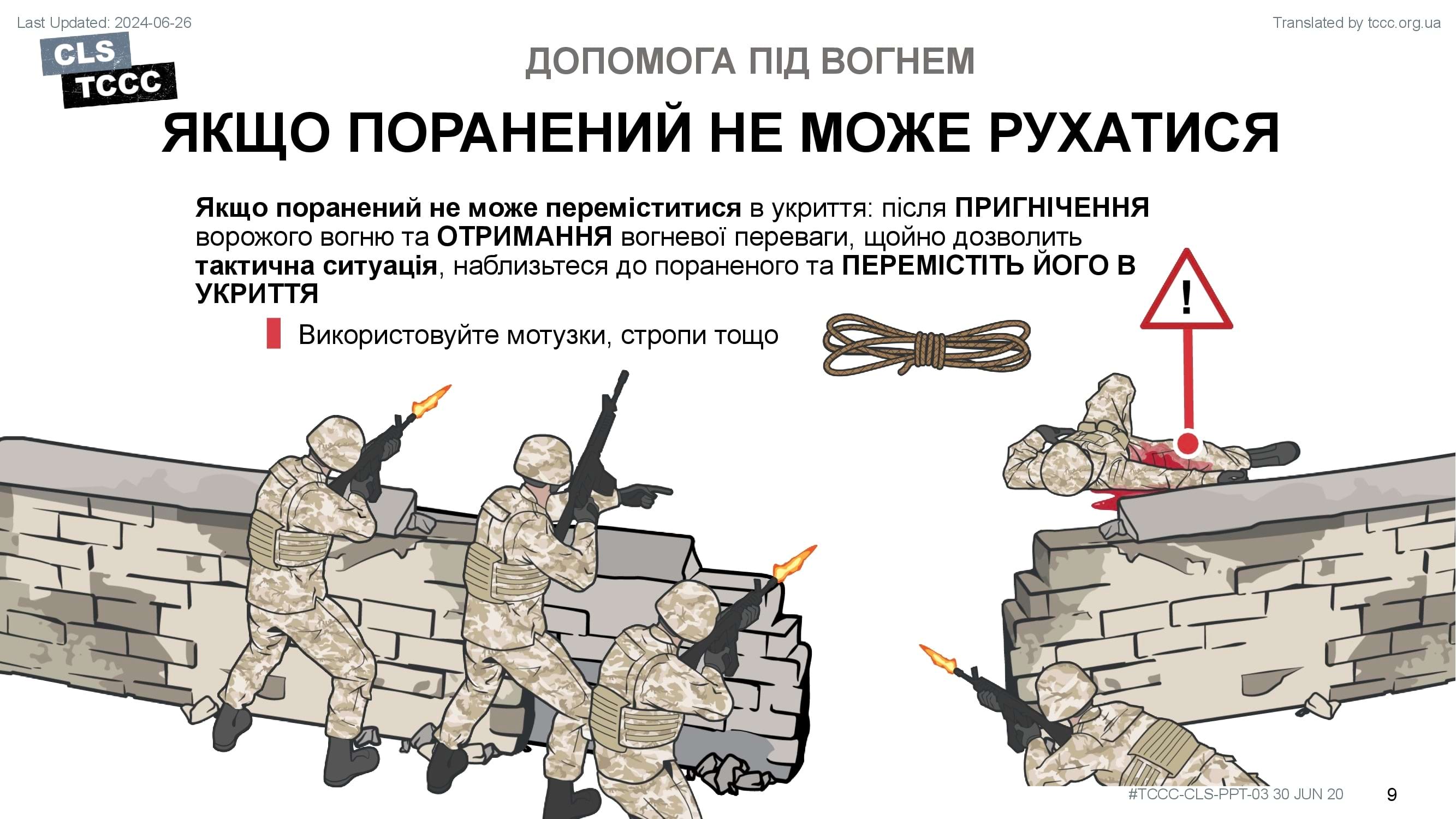 Last Updated: 2024-06-26

Translated by tccc.org.ua

CLS
TCCC

ДОПОМОГА ПІД ВОГНЕМ

ЯКЩО ПОРАНЕНИЙ НЕ МОЖЕ РУХАТИСЯ

Якщо поранений не може переміститися в укриття: після ПРИГНІЧЕННЯ ворожого вогню та ОТРИМАННЯ вогневої переваги, щойно дозволить тактична ситуація, наблизьтеся до пораненого та ПЕРЕМІСТІТЬ ЙОГО В УКРИТТЯ

Використовуйте мотузки, стропи тощо

!

#TCCC-CLS-PPT-03 30 JUN 20

9