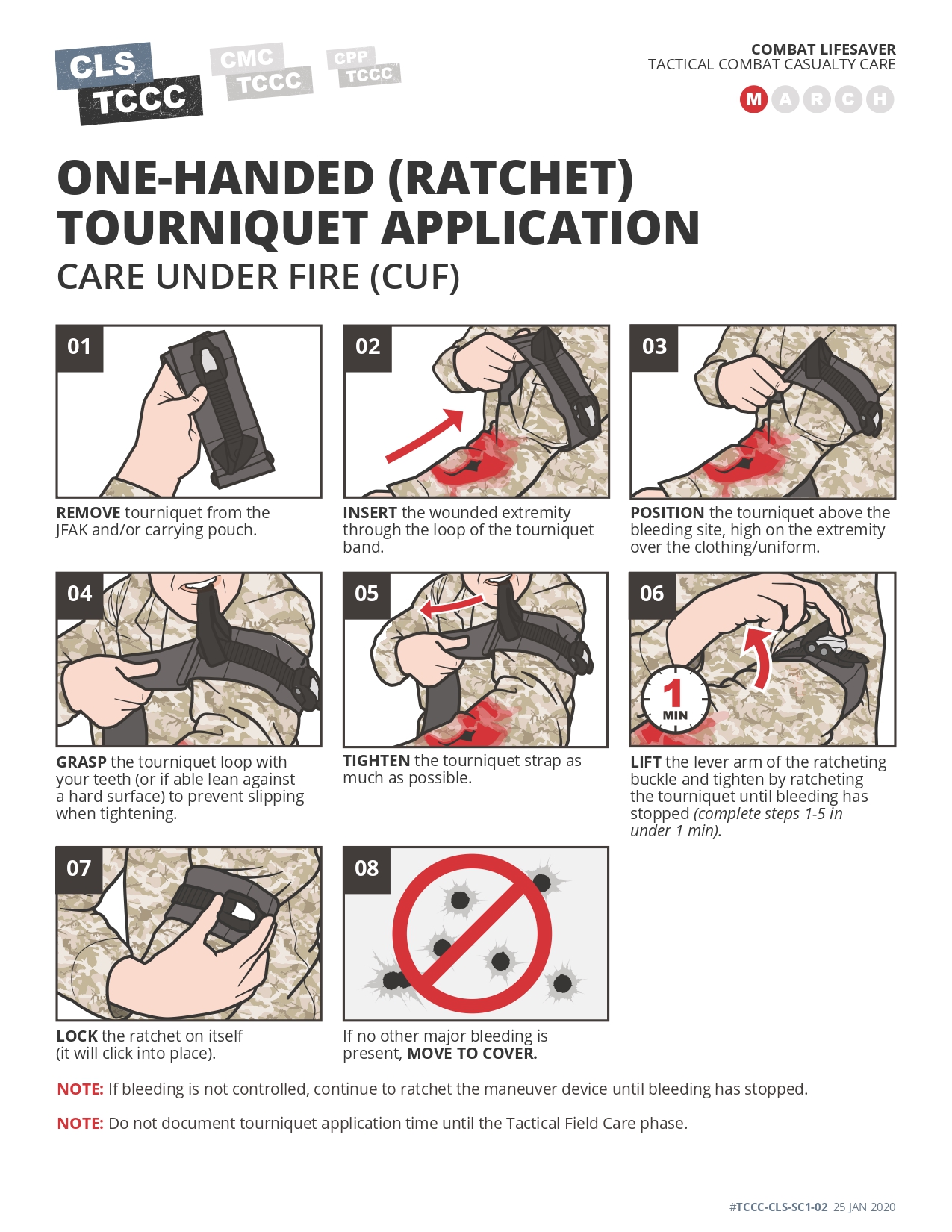 CLS TCCC

CMC TCCC

CPP TCCC

COMBAT LIFESAVER
TACTICAL COMBAT CASUALTY CARE

M A R C H

ONE-HANDED (RATCHET) TOURNIQUET APPLICATION
CARE UNDER FIRE (CUF)

01

REMOVE tourniquet from the JFAK and/or carrying pouch.

02

INSERT the wounded extremity through the loop of the tourniquet band.

03

POSITION the tourniquet above the bleeding site, high on the extremity over the clothing/uniform.

04

GRASP the tourniquet loop with your teeth (or if able lean against a hard surface) to prevent slipping when tightening.

05

TIGHTEN the tourniquet strap as much as possible.

06

1 MIN

LIFT the lever arm of the ratcheting buckle and tighten by ratcheting the tourniquet until bleeding has stopped (complete steps 1-5 in under 1 min).

07

LOCK the ratchet on itself (it will click into place).

08

If no other major bleeding is present, MOVE TO COVER.

NOTE: If bleeding is not controlled, continue to ratchet the maneuver device until bleeding has stopped.

NOTE: Do not document tourniquet application time until the Tactical Field Care phase.

#TCCC-CLS-SC1-02 25 JAN 2020